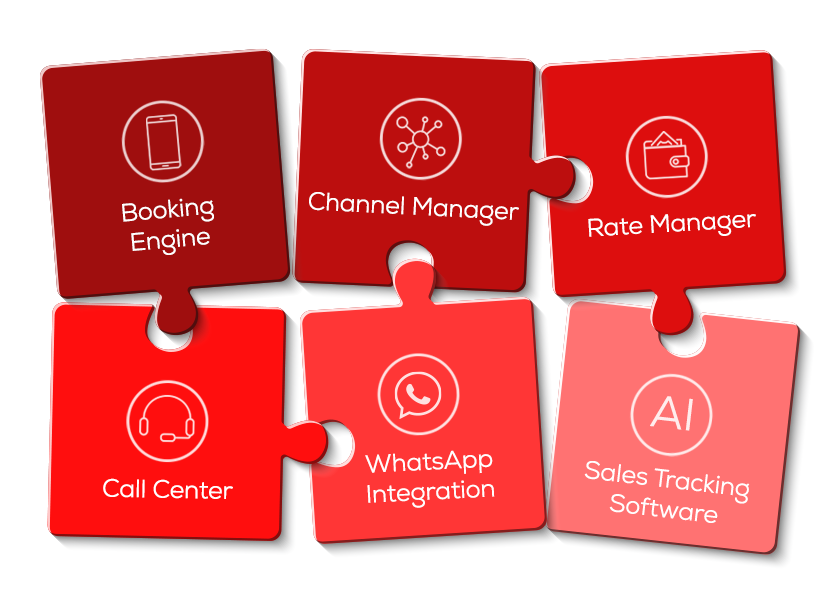 Booking Engine

Channel Manager

Rate Manager

Call Center

WhatsApp Integration

AI

Sales Tracking Software